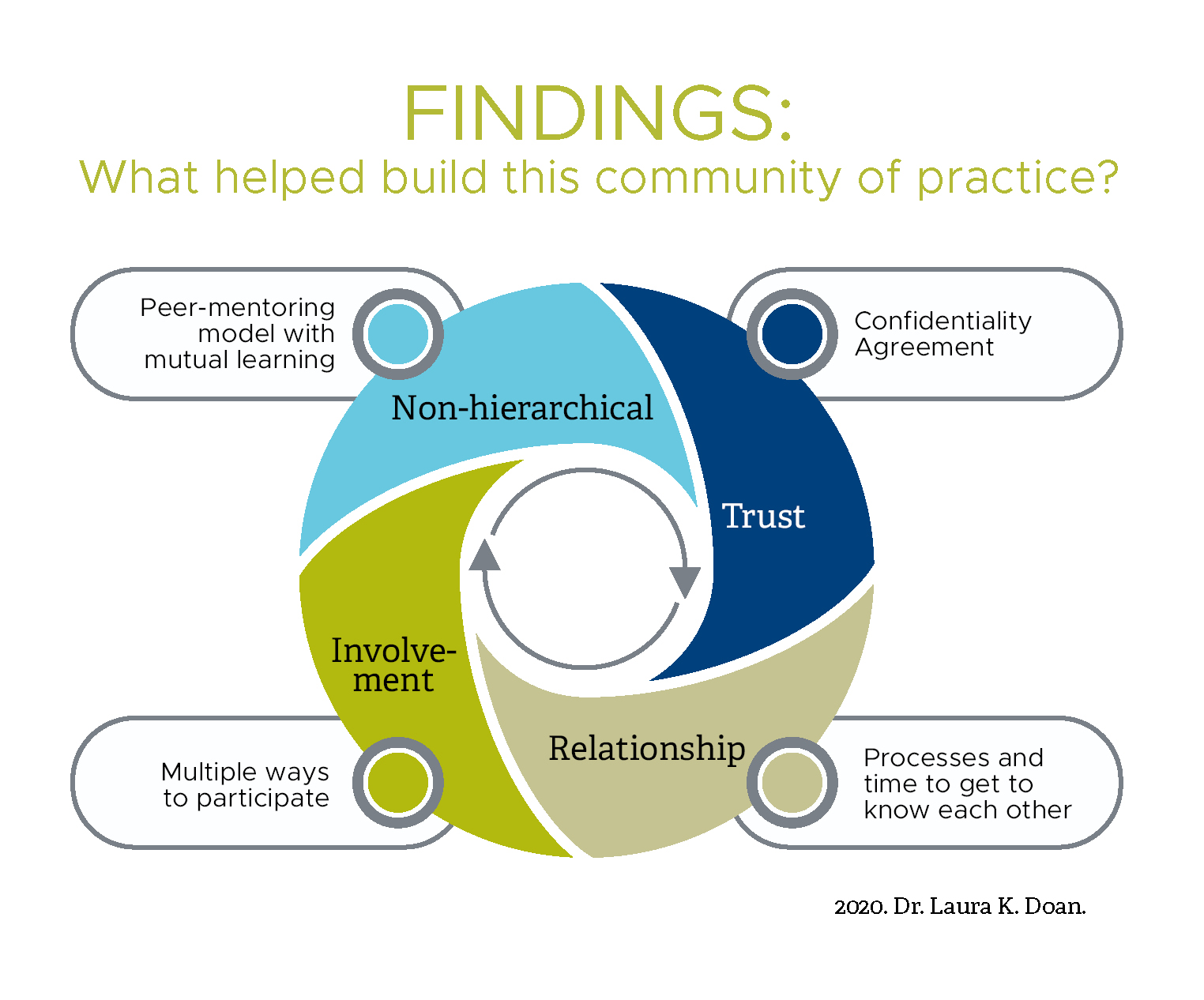 FINDINGS:
What helped build this community of practice?

Peer-mentoring model with mutual learning

Confidentiality Agreement

Non-hierarchical

Trust

Involvement

Relationship

Multiple ways to participate

Processes and time to get to know each other

2020. Dr. Laura K. Doan.