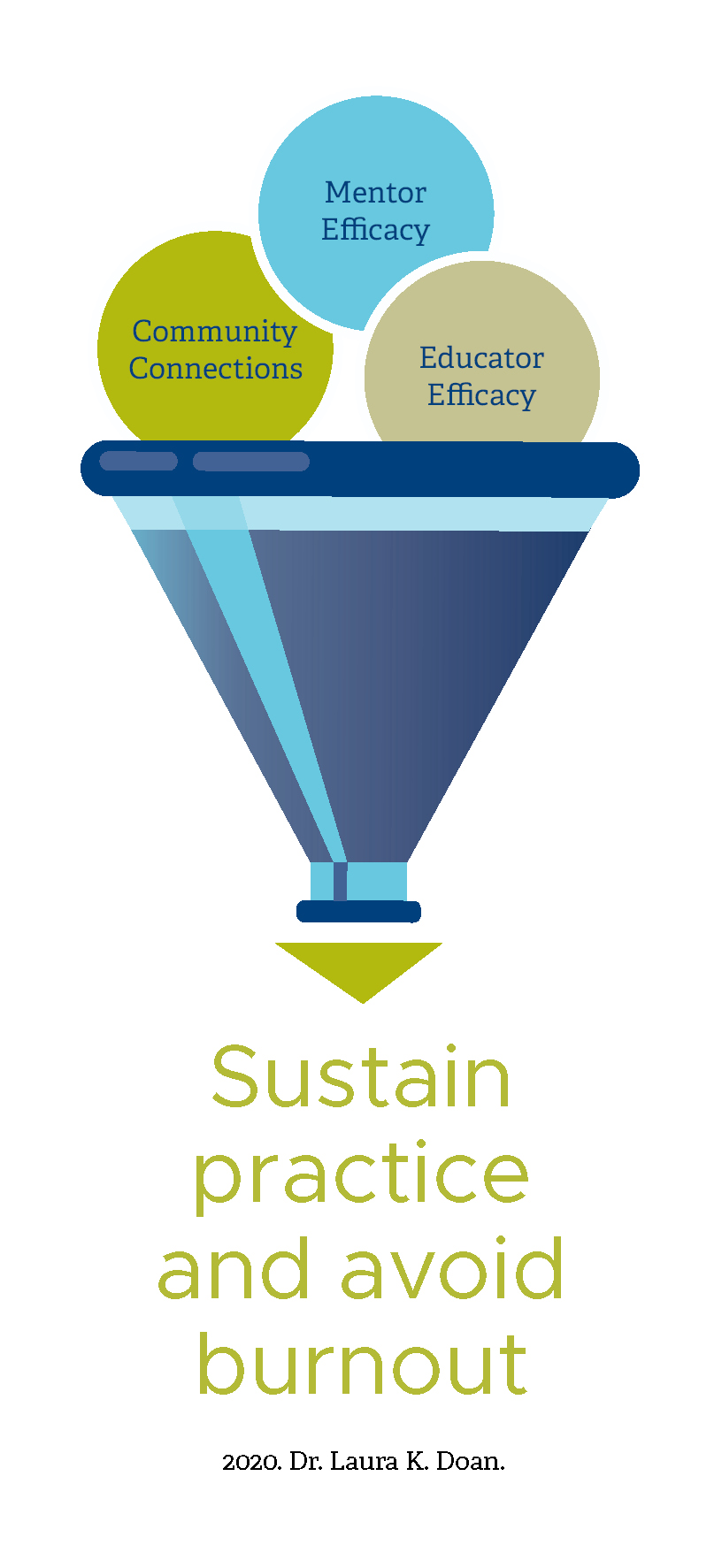 Mentor Efficacy

Community Connections

Educator Efficacy

Sustain practice and avoid burnout

2020. Dr. Laura K. Doan.